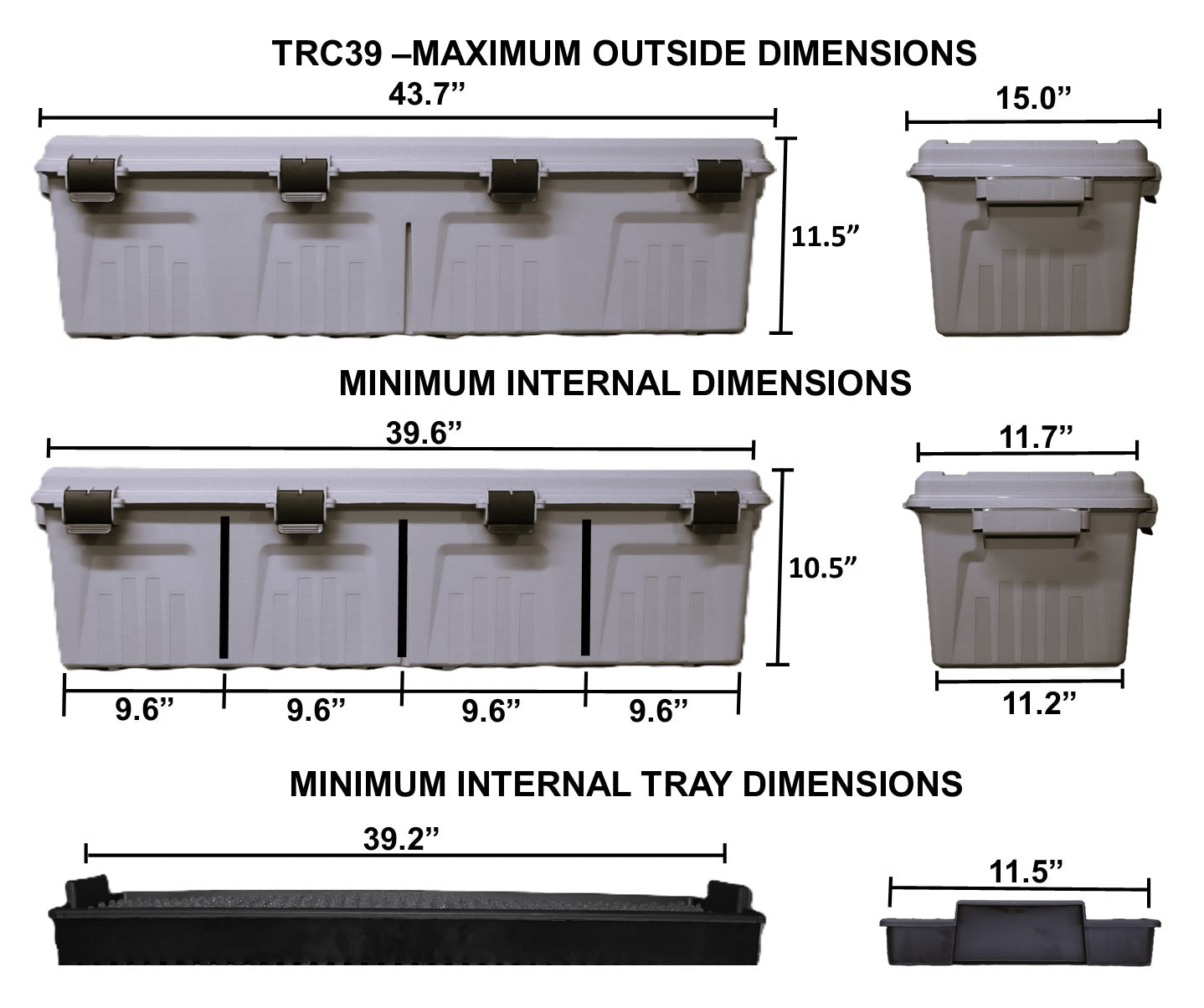 TRC39 –MAXIMUM OUTSIDE DIMENSIONS

43.7”

15.0”

11.5”

MINIMUM INTERNAL DIMENSIONS

39.6”

11.7”

10.5”

9.6”

9.6”

9.6”

9.6”

11.2”

MINIMUM INTERNAL TRAY DIMENSIONS

39.2”

11.5”