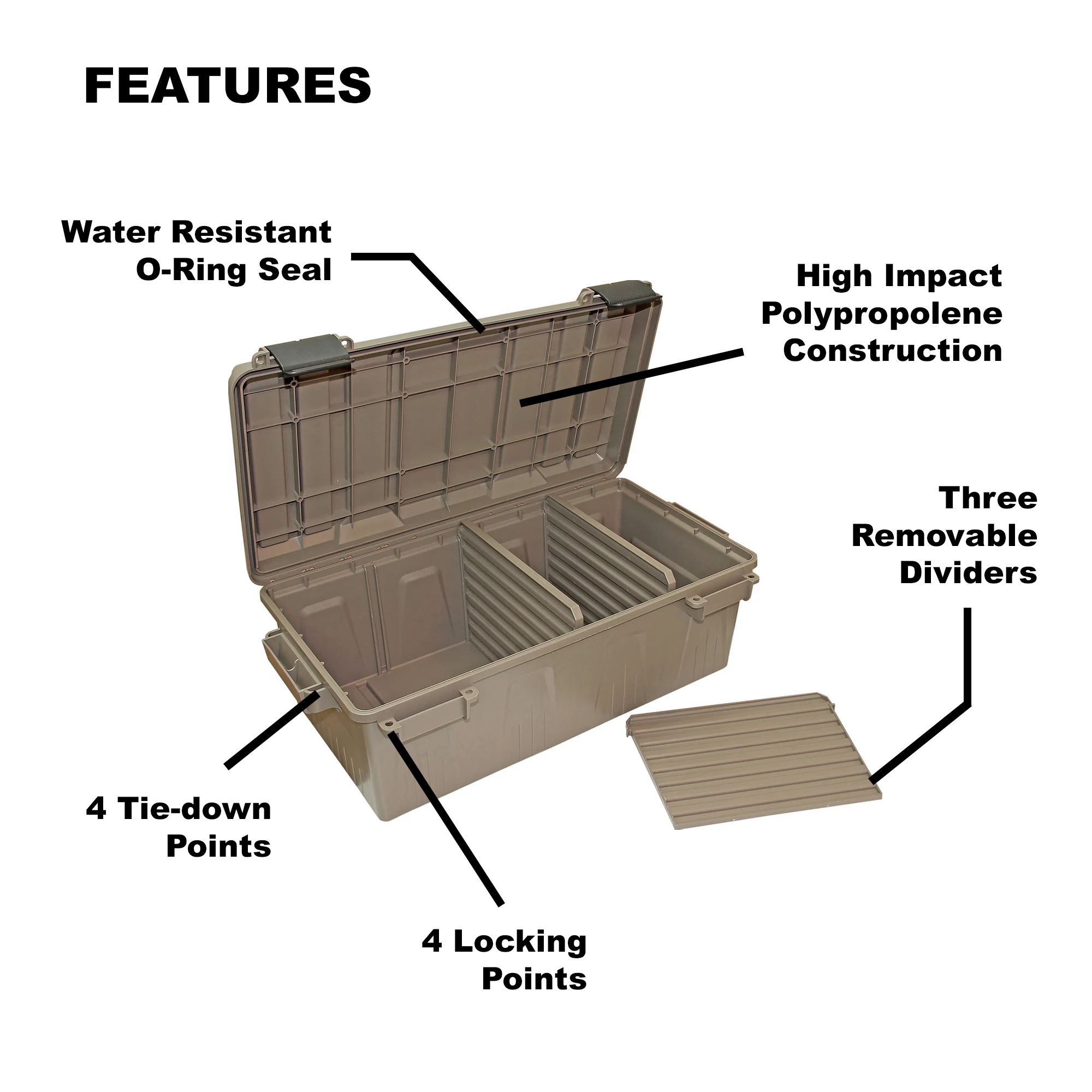 FEATURES

Water Resistant O-Ring Seal

High Impact Polypropolene Construction

Three Removable Dividers

4 Tie-down Points

4 Locking Points